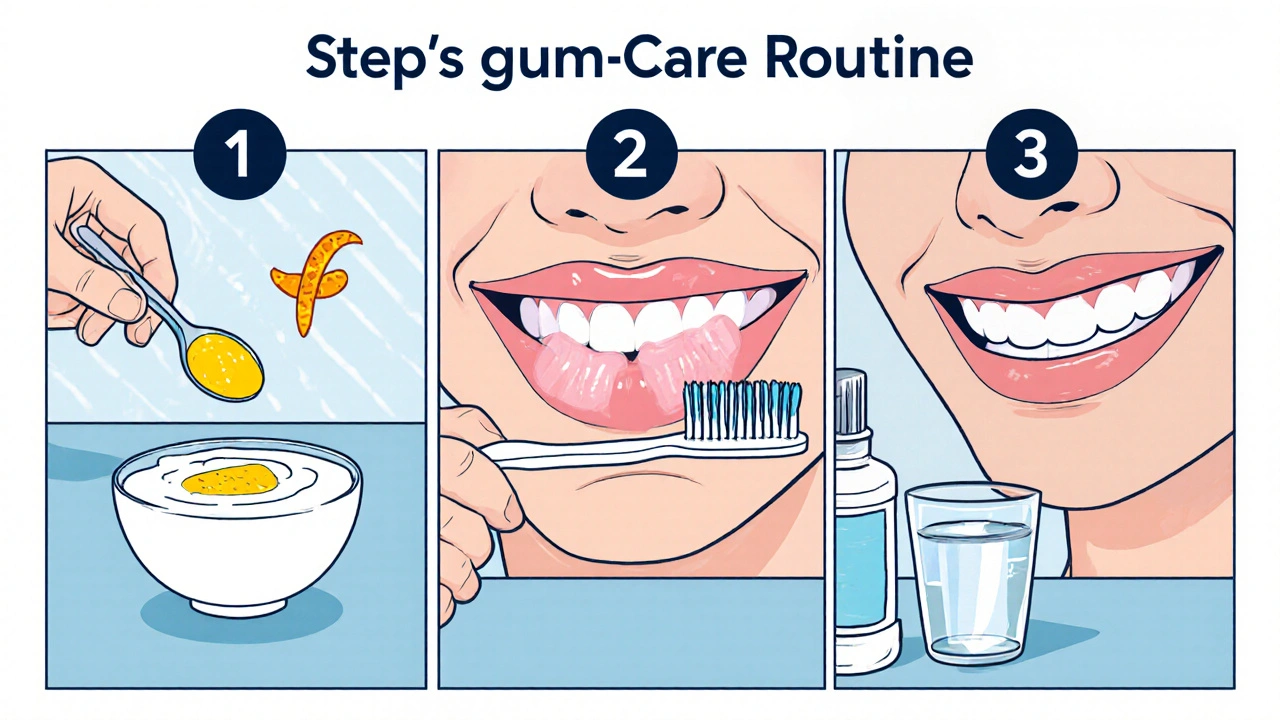 Step's gum-Care Routine

1

2

3